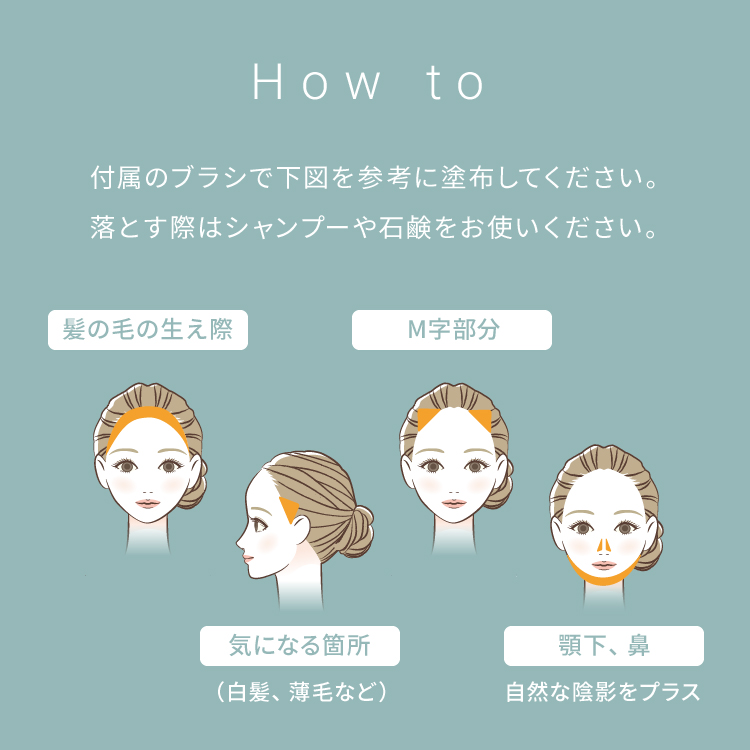 How to

付属のブラシで下図を参考に塗布してください。
落とす際はシャンプーや石鹸をお使いください。

髪の毛の生え際

M字部分

気になる箇所
（白髪、薄毛など）

顎下、鼻
自然な陰影をプラス