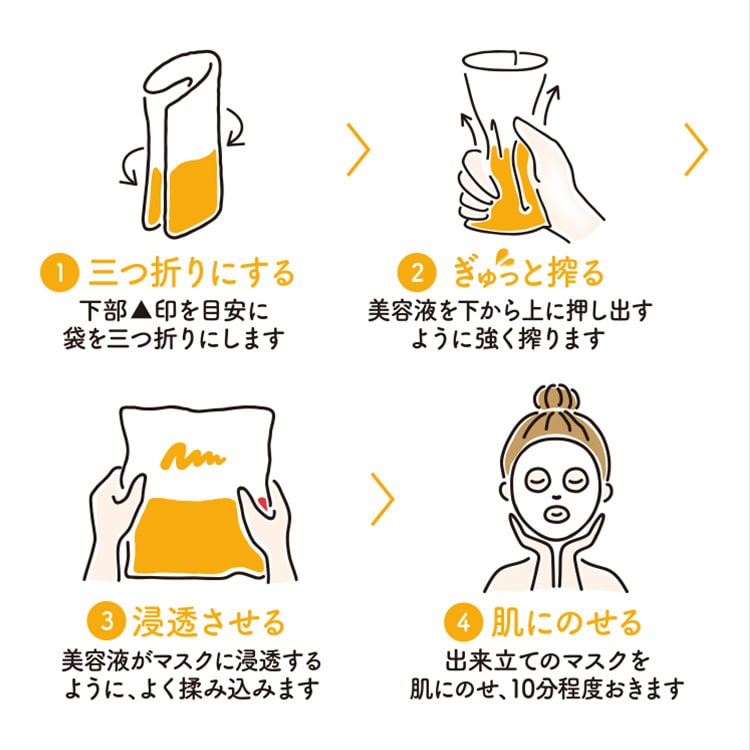 1 三つ折りにする
下部▲印を目安に
袋を三つ折りにします

2 ぎゅっと搾る
美容液を下から上に押し出す
ように強く搾ります

3 浸透させる
美容液がマスクに浸透する
ように、よく揉み込みます

4 肌にのせる
出来立てのマスクを
肌にのせ、10分程度おきます